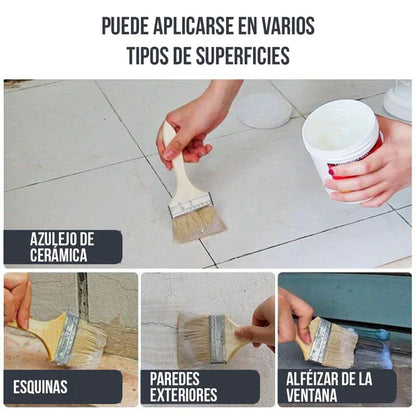 PUEDE APLICARSE EN VARIOS TIPOS DE SUPERFICIES

AZULEJO DE CERÁMICA

ESQUINAS

PAREDES EXTERIORES

ALFÉIZAR DE LA VENTANA