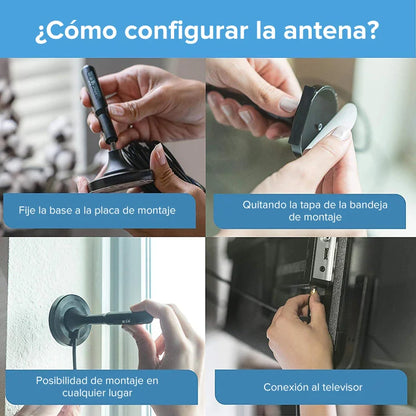 ¿Cómo configurar la antena?

Fije la base a la placa de montaje

Quitando la tapa de la bandeja de montaje

Posibilidad de montaje en cualquier lugar

Conexión al televisor