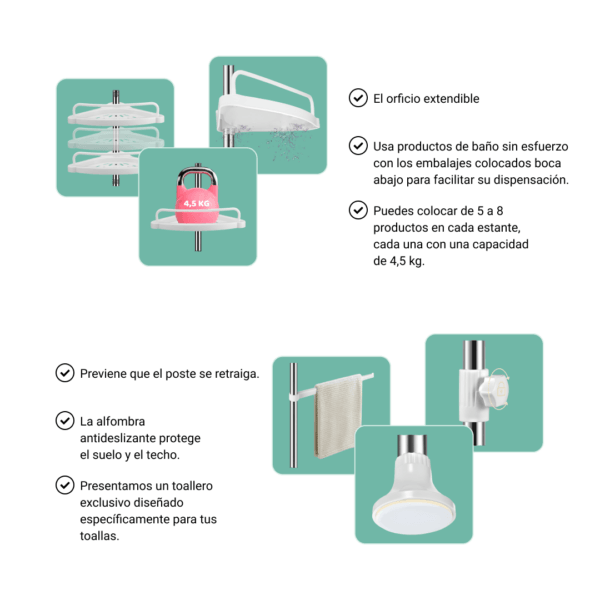 4,5 KG

El orficio extendible

Usa productos de baño sin esfuerzo con los embalajes colocados boca abajo para facilitar su dispensación.

Puedes colocar de 5 a 8 productos en cada estante, cada una con una capacidad de 4,5 kg.

Previene que el poste se retraiga.

La alfombra antideslizante protege el suelo y el techo.

Presentamos un toallero exclusivo diseñado específicamente para tus toallas.